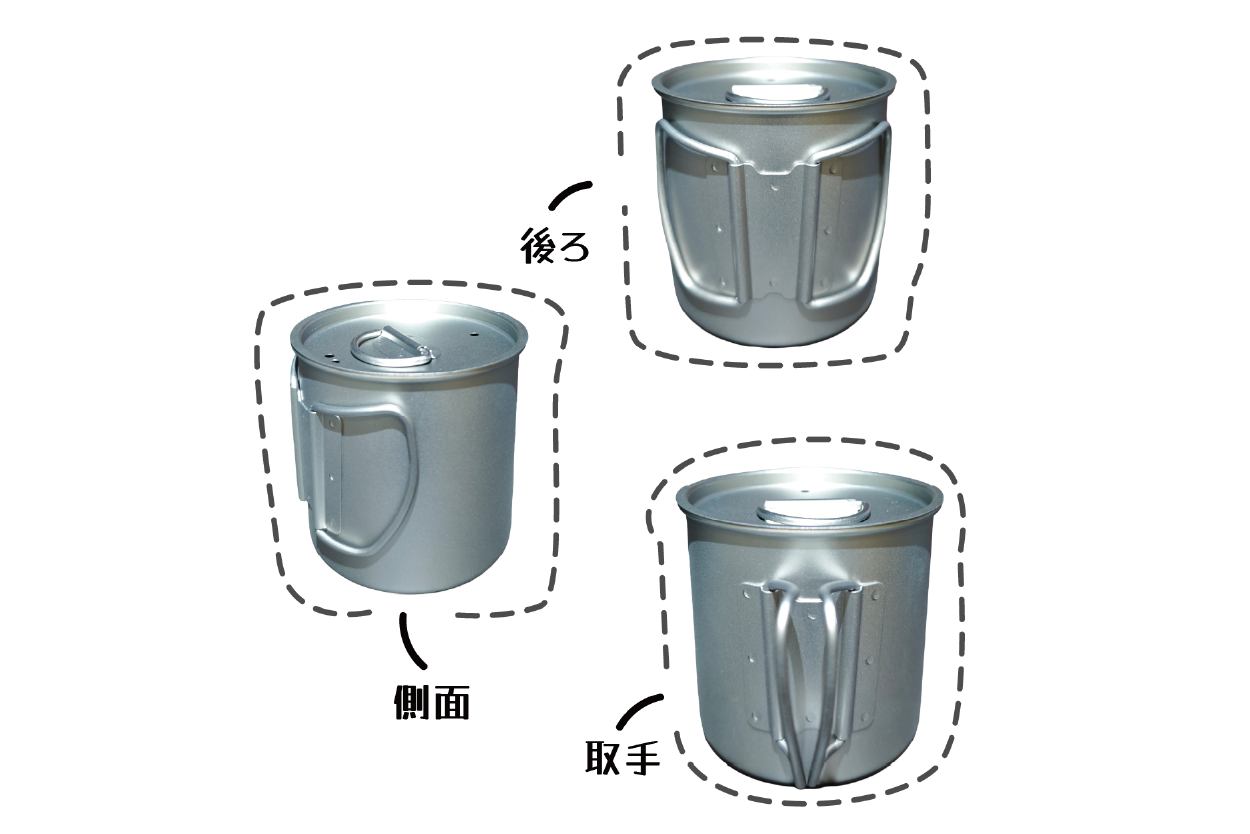 後ろ

側面

取手